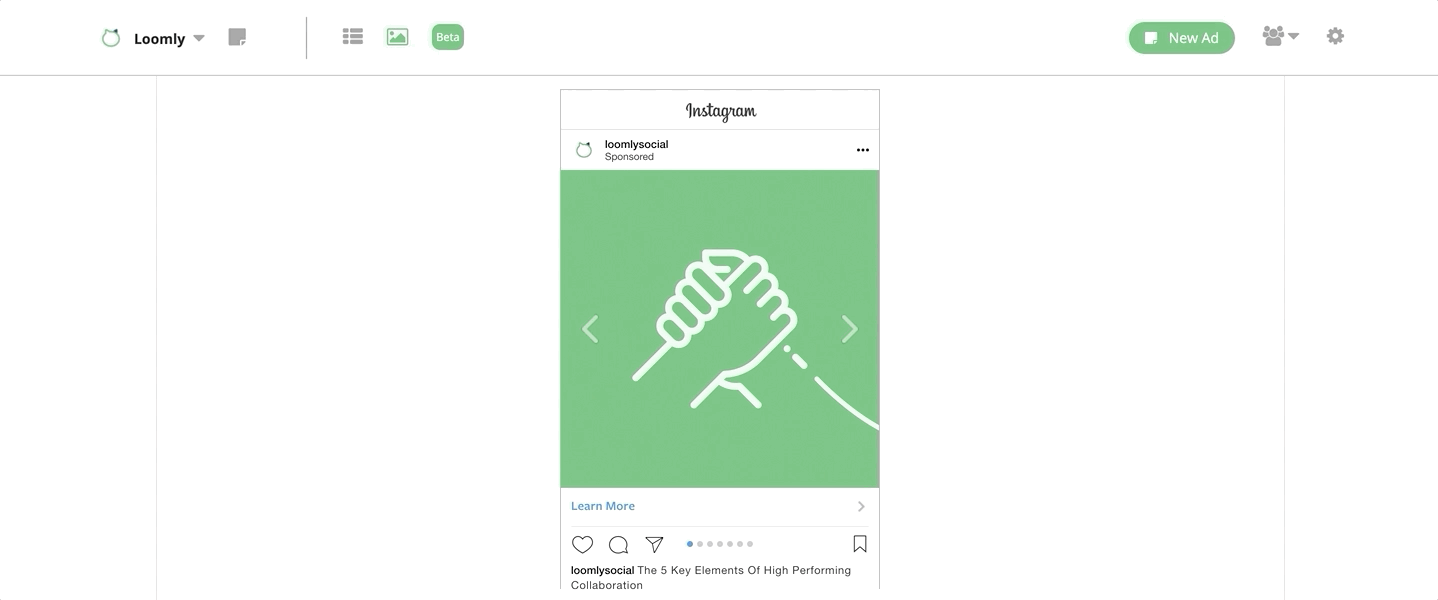 Loomly

Beta

New Ad

Instagram

loomlysocial
Sponsored

Learn More

loomlysocial The 5 Key Elements Of High Performing Collaboration