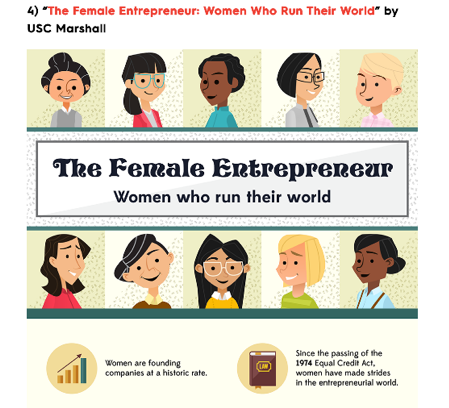 4) "The Female Entrepreneur: Women Who Run Their World" by USC Marshall

The Female Entrepreneur

Women who run their world

Women are founding companies at a historic rate.

LAW

Since the passing of the 1974 Equal Credit Act, women have made strides in the entrepreneurial world.