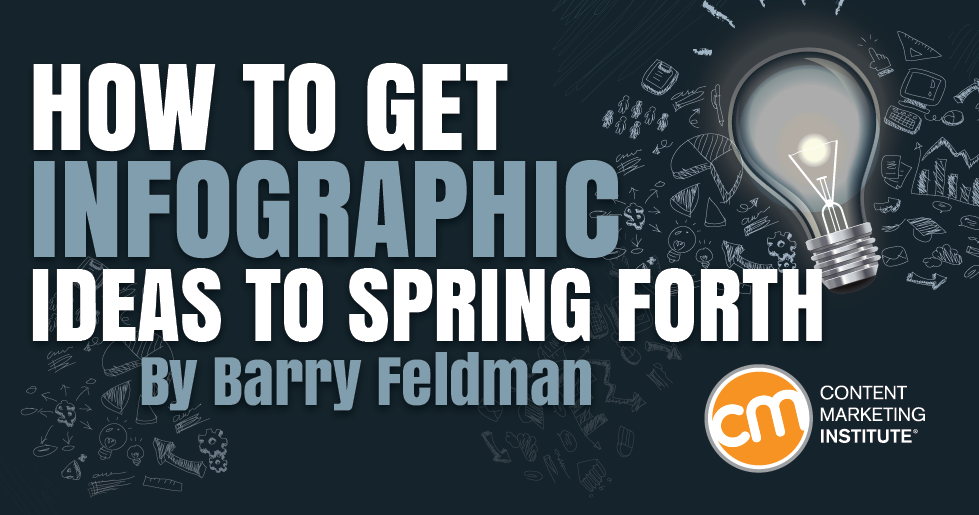 HOW TO GET INFOGRAPHIC IDEAS TO SPRING FORTH

By Barry Feldman

cm

CONTENT MARKETING INSTITUTE®