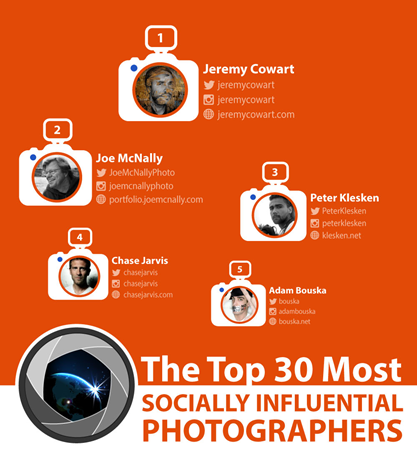 1

Jeremy Cowart
jeremycowart
jeremycowart
jeremycowart.com

2

Joe McNally
JoeMcNallyPhoto
joemcnallyphoto
portfolio.joemcnally.com

3

Peter Klesken
PeterKlesken
peterklesken
klesken.net

4

Chase Jarvis
chasejarvis
chasejarvis
chasejarvis.com

5

Adam Bouska
bouska
adambouska
bouska.net

The Top 30 Most
SOCIALLY INFLUENTIAL
PHOTOGRAPHERS