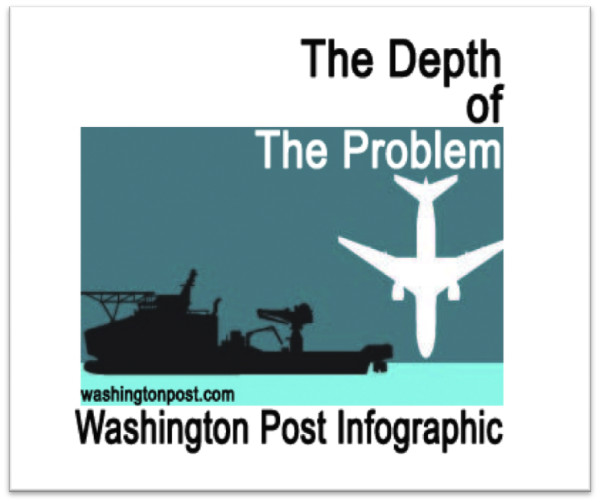 The Depth
of
The Problem

washingtonpost.com

Washington Post Infographic