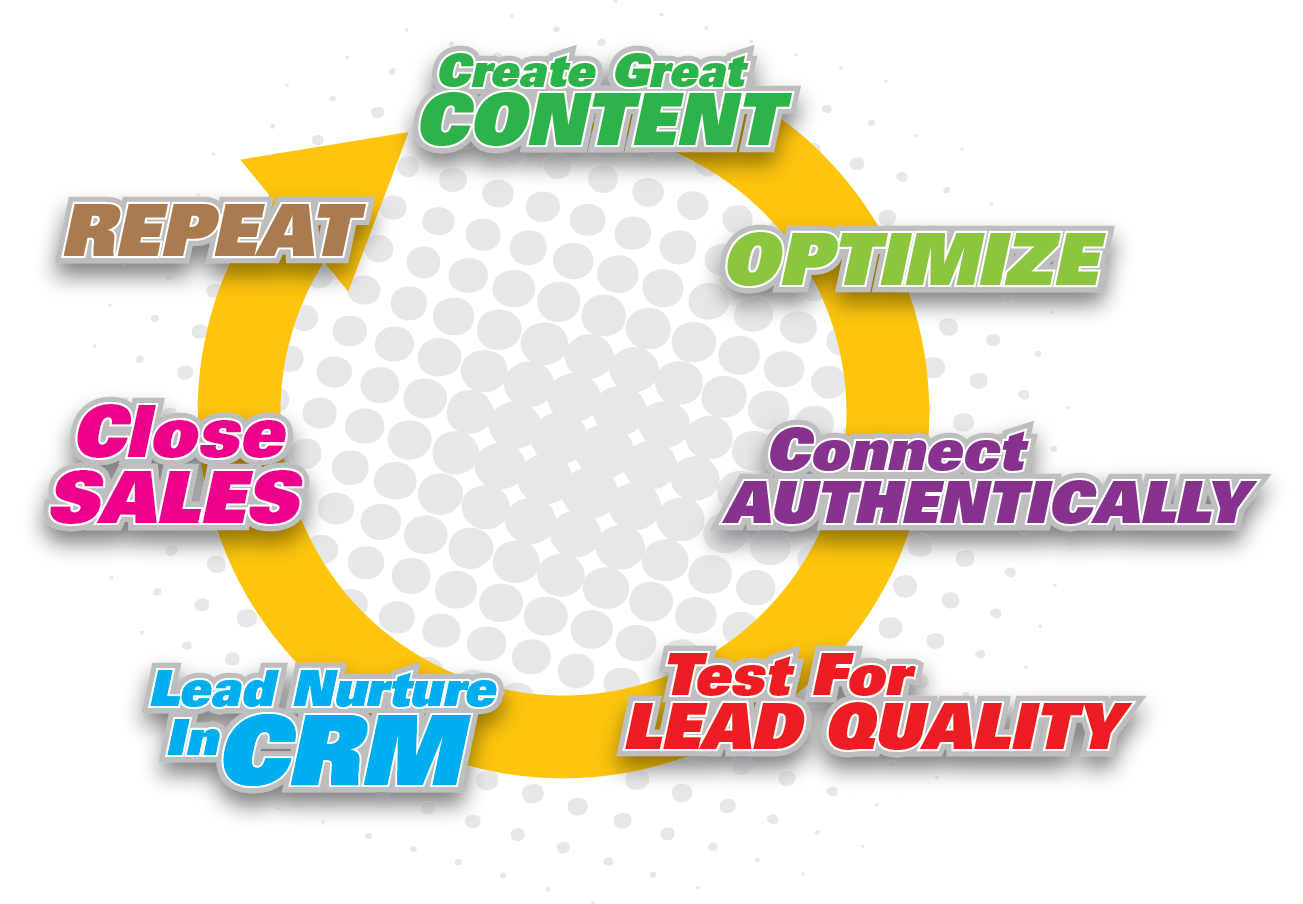 Create Great CONTENT

OPTIMIZE

Connect AUTHENTICALLY

Test For LEAD QUALITY

Lead Nurture In CRM

Close SALES

REPEAT